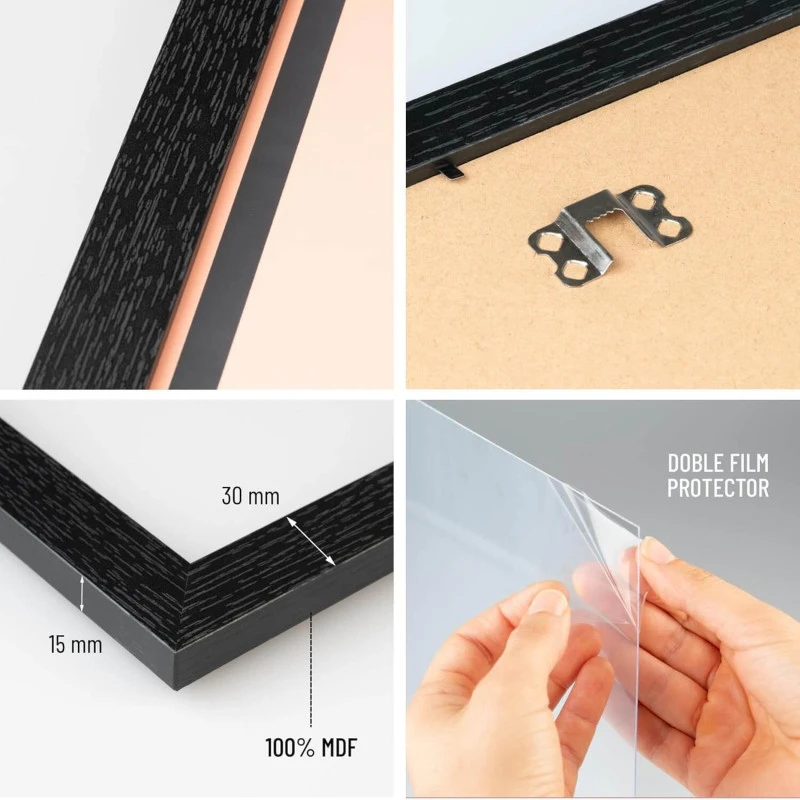 30 mm

15 mm

100% MDF

DOBLE FILM PROTECTOR