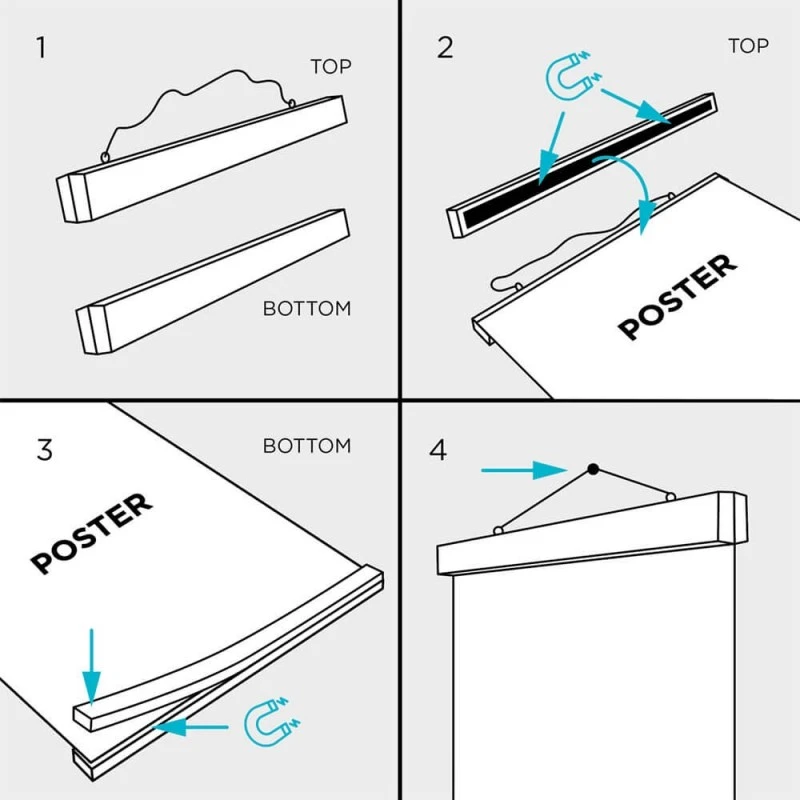 1

TOP

BOTTOM

2

TOP

POSTER

3

BOTTOM

POSTER

4